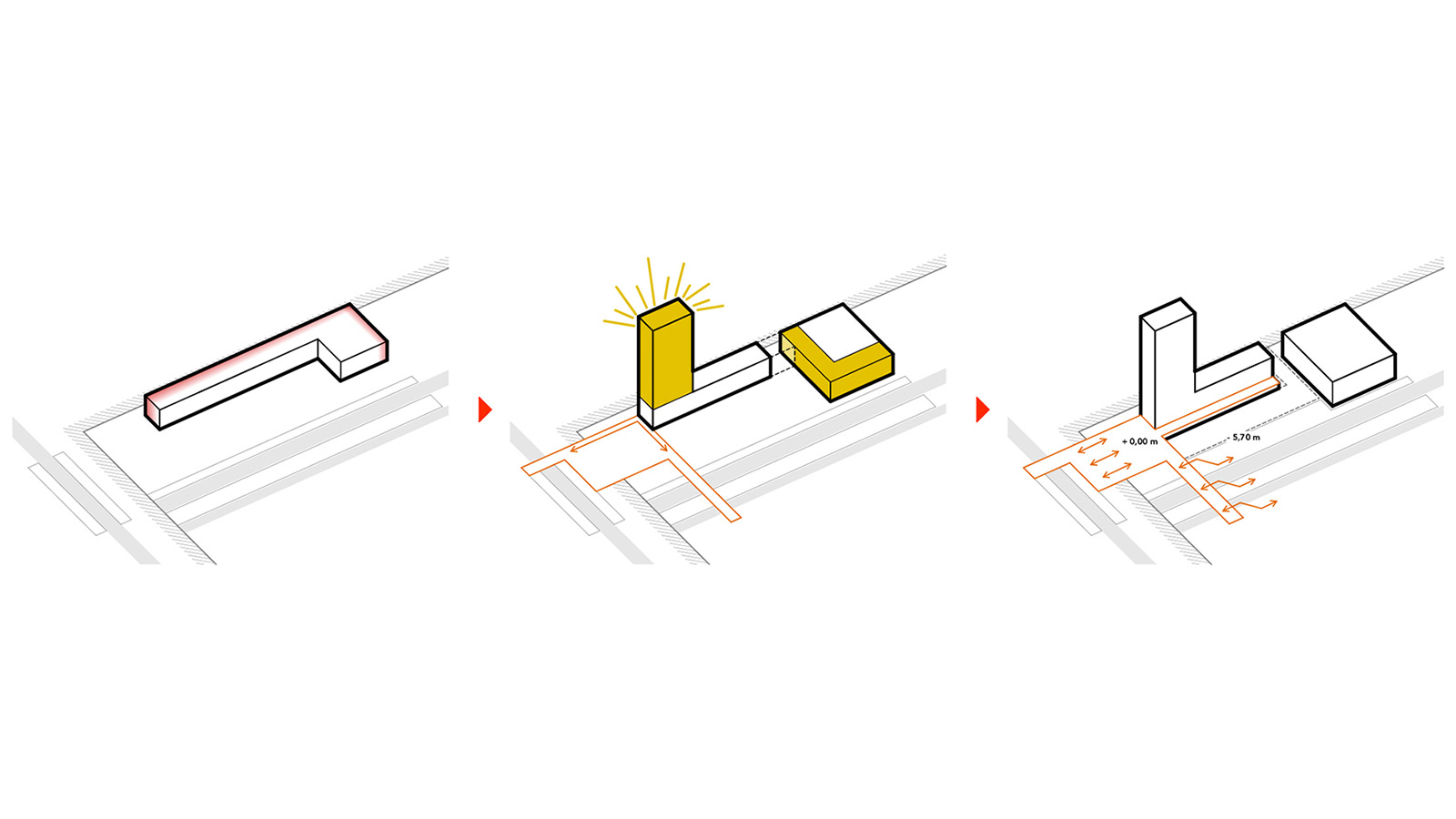 + 0,00 m
- 5,70 m