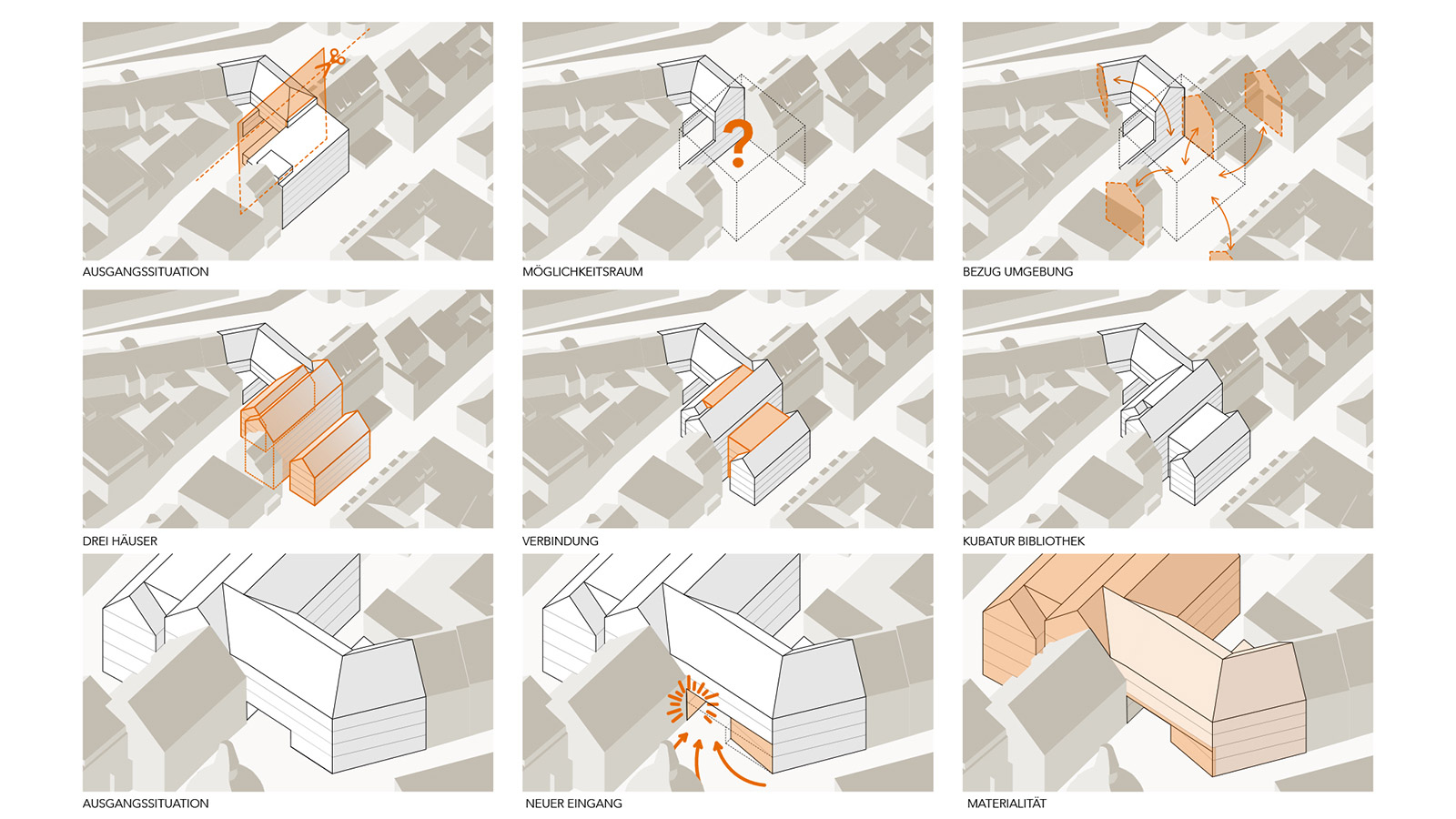 ?

AUSGANGSSITUATION

MÖGLICHKEITSRAUM

BEZUG UMGEBUNG

DREI HÄUSER

VERBINDUNG

KUBATUR BIBLIOTHEK

AUSGANGSSITUATION

NEUER EINGANG

MATERIALITÄT